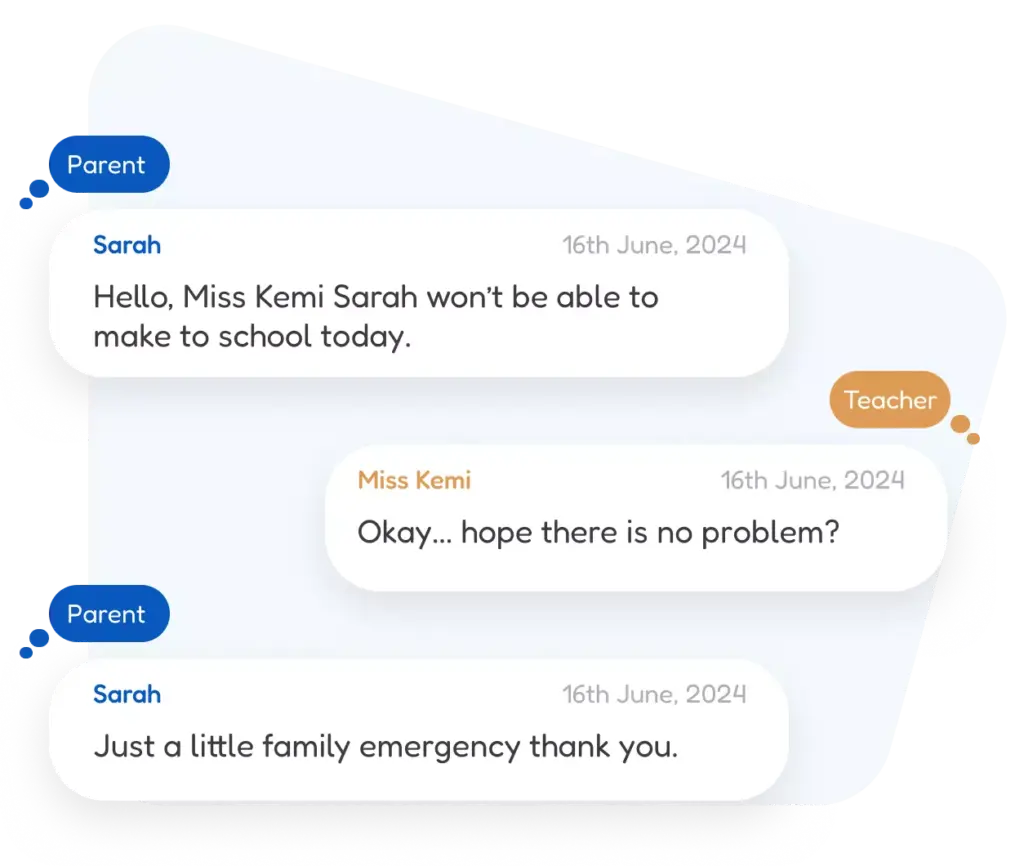 Parent

Sarah
16th June, 2024
Hello, Miss Kemi Sarah won't be able to make to school today.

Teacher

Miss Kemi
16th June, 2024
Okay... hope there is no problem?

Parent

Sarah
16th June, 2024
Just a little family emergency thank you.